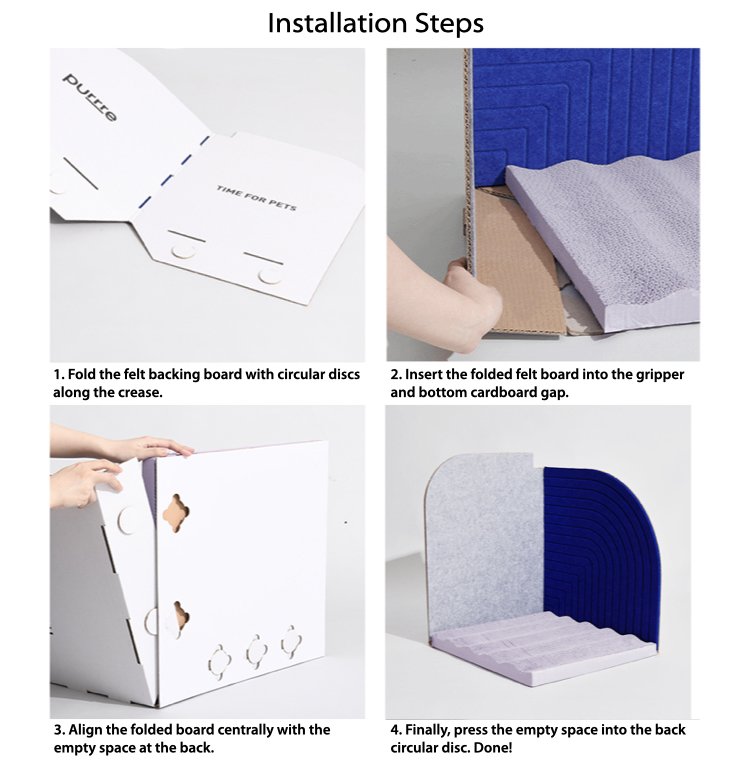 Installation Steps

purrre

TIME FOR PETS

1. Fold the felt backing board with circular discs along the crease.

2. Insert the folded felt board into the gripper and bottom cardboard gap.

3. Align the folded board centrally with the empty space at the back.

4. Finally, press the empty space into the back circular disc. Done!